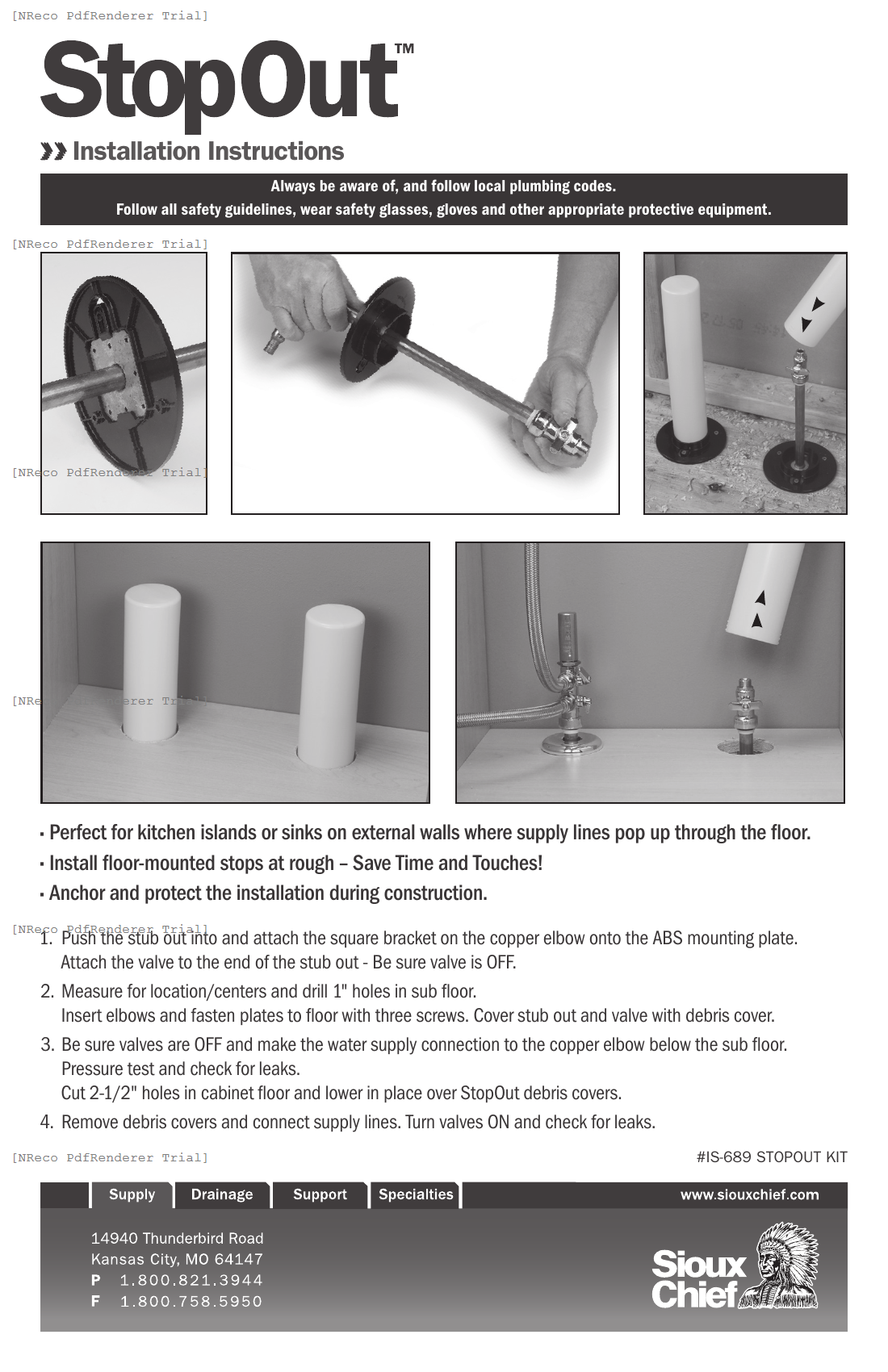 [NReco PdfRenderer Trial]

StopOut™

Installation Instructions

Always be aware of, and follow local plumbing codes.
Follow all safety guidelines, wear safety glasses, gloves and other appropriate protective equipment.

[NReco PdfRenderer Trial]

[NReco PdfRenderer Trial]

[NReco PdfRenderer Trial]

· Perfect for kitchen islands or sinks on external walls where supply lines pop up through the floor.
· Install floor-mounted stops at rough – Save Time and Touches!
· Anchor and protect the installation during construction.

[NReco PdfRenderer Trial]

1. Push the stub out into and attach the square bracket on the copper elbow onto the ABS mounting plate. Attach the valve to the end of the stub out - Be sure valve is OFF.
2. Measure for location/centers and drill 1" holes in sub floor. Insert elbows and fasten plates to floor with three screws. Cover stub out and valve with debris cover.
3. Be sure valves are OFF and make the water supply connection to the copper elbow below the sub floor. Pressure test and check for leaks. Cut 2-1/2" holes in cabinet floor and lower in place over StopOut debris covers.
4. Remove debris covers and connect supply lines. Turn valves ON and check for leaks.

[NReco PdfRenderer Trial]

#IS-689 STOPOUT KIT

Supply Drainage Support Specialties www.siouxchief.com

14940 Thunderbird Road
Kansas City, MO 64147
P 1.800.821.3944
F 1.800.758.5950

Sioux Chief